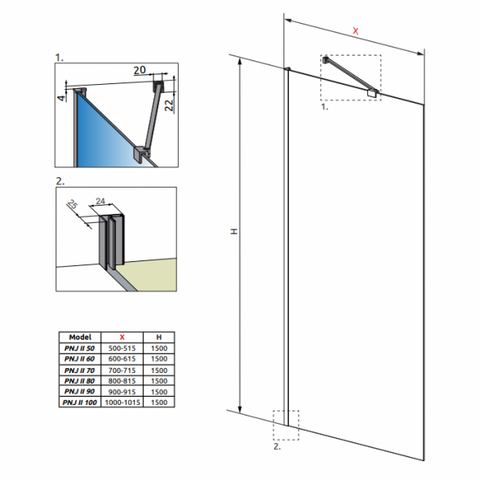 1.

20

4

22

2.

25

24

| Model | X | H |
|---|---|---|
| PNJ II 50 | 500-515 | 1500 |
| PNJ II 60 | 600-615 | 1500 |
| PNJ II 70 | 700-715 | 1500 |
| PNJ II 80 | 800-815 | 1500 |
| PNJ II 90 | 900-915 | 1500 |
| PNJ II 100 | 1000-1015 | 1500 |

X

1.

H

2.