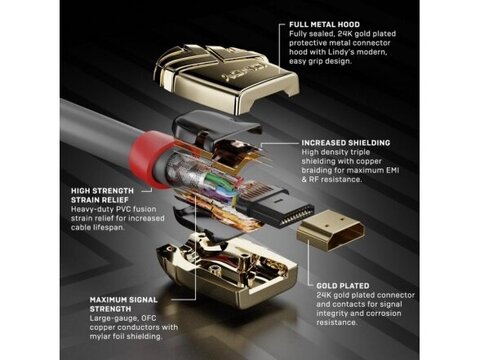 FULL METAL HOOD
Fully sealed, 24K gold plated protective metal connector hood with Lindy's modern, easy grip design.

INCREASED SHIELDING
High density triple shielding with copper braiding for maximum EMI & RF resistance.

HIGH STRENGTH STRAIN RELIEF
Heavy-duty PVC fusion strain relief for increased cable lifespan.

GOLD PLATED
24K gold plated connector and contacts for signal integrity and corrosion resistance.

MAXIMUM SIGNAL STRENGTH
Large-gauge, OFC copper conductors with mylar foil shielding.