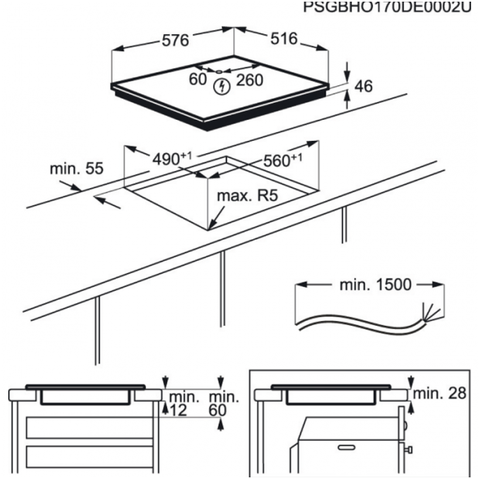 PSGBHO170DE0002U

576

516

60

260

46

$490^{+1}$

$560^{+1}$

min. 55

max. R5

min. 1500

min.
12

min.
60

min. 28