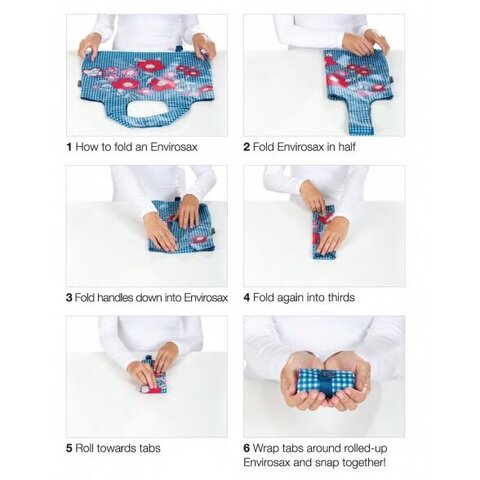 1 How to fold an Envirosax

2 Fold Envirosax in half

3 Fold handles down into Envirosax

4 Fold again into thirds

5 Roll towards tabs

6 Wrap tabs around rolled-up Envirosax and snap together!