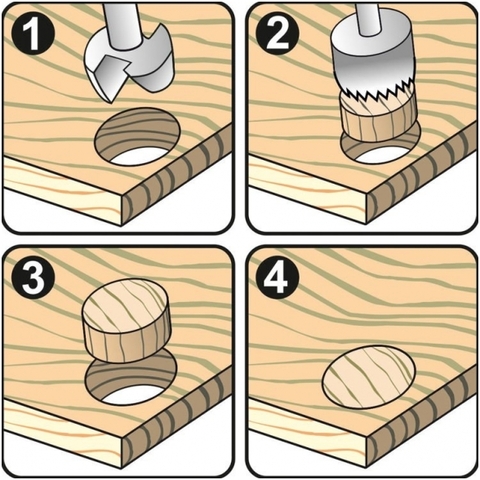 1

2

3

4