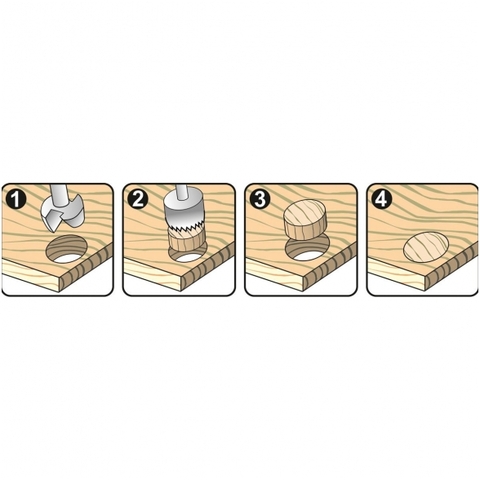 1

2

3

4