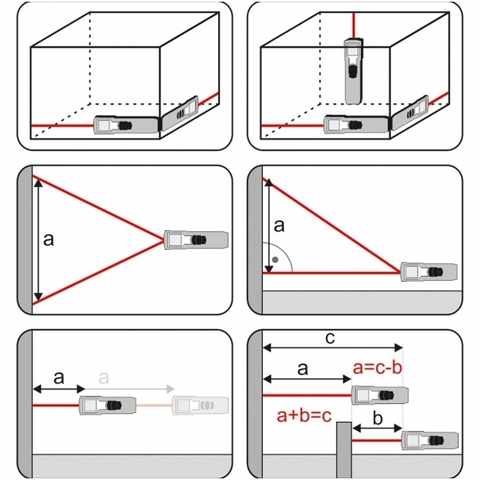 a

a

a

a

c

a

a=c-b

a+b=c

b