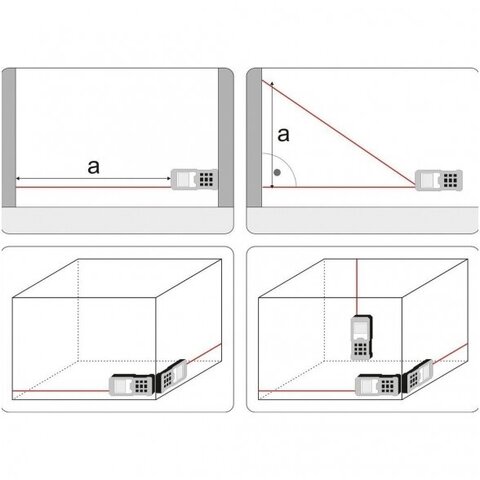 a

a