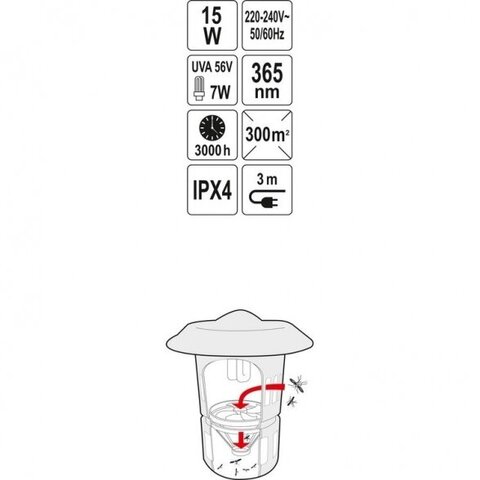 15 W

220-240V~ 50/60Hz

UVA 56V 7W

365 nm

3000 h

$300m^2$

IPX4

3 m