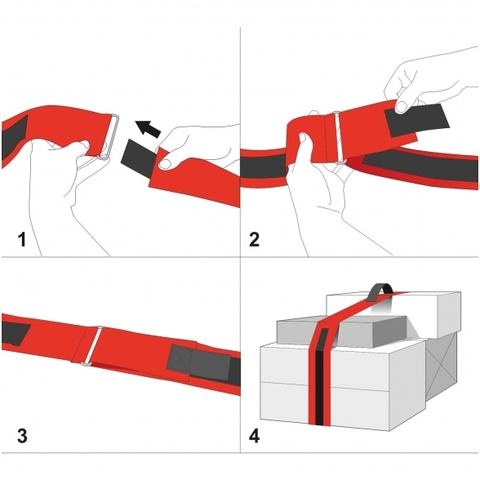 1

2

3

4