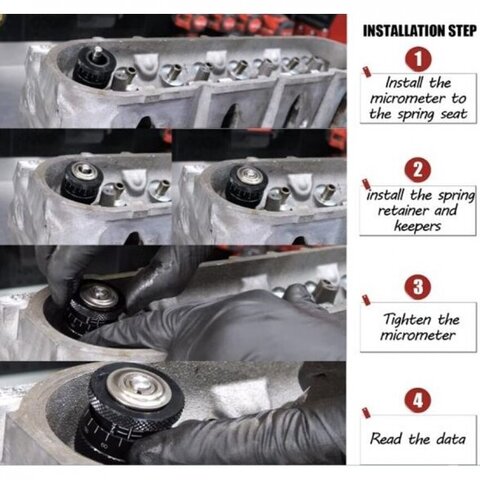 INSTALLATION STEP

1

Install the micrometer to the spring seat

2

install the spring retainer and keepers

3

Tighten the micrometer

4

Read the data